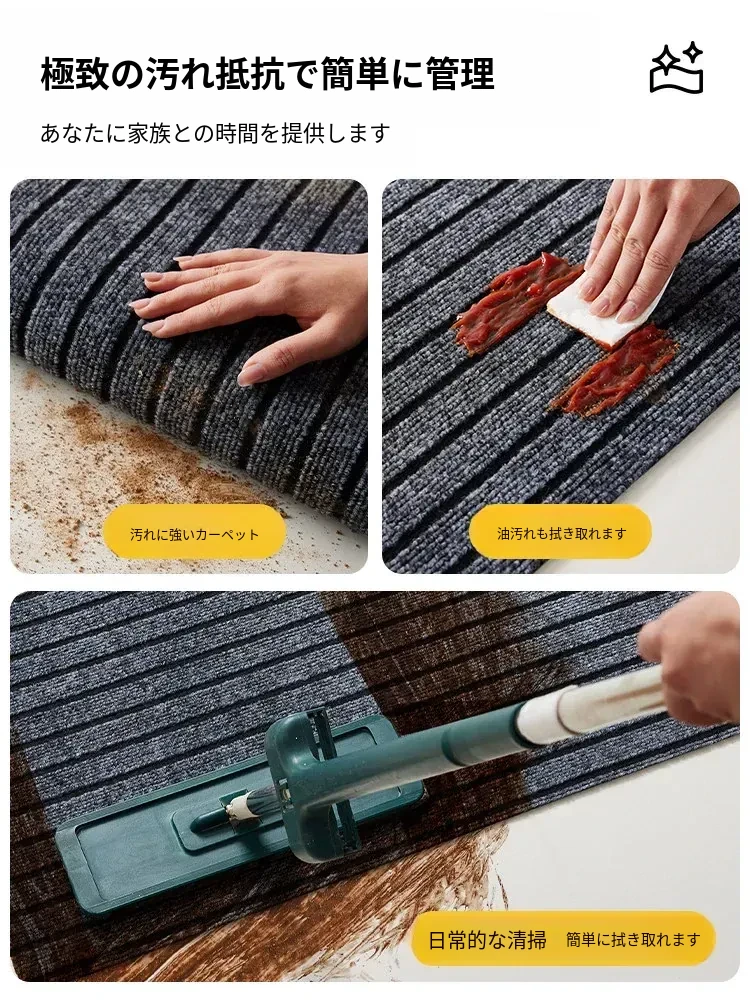 極致の汚れ抵抗で簡単に管理

あなたに家族との時間を提供します

汚れに強いカーペット

油汚れも拭き取れます

日常的な清掃　簡単に拭き取れます